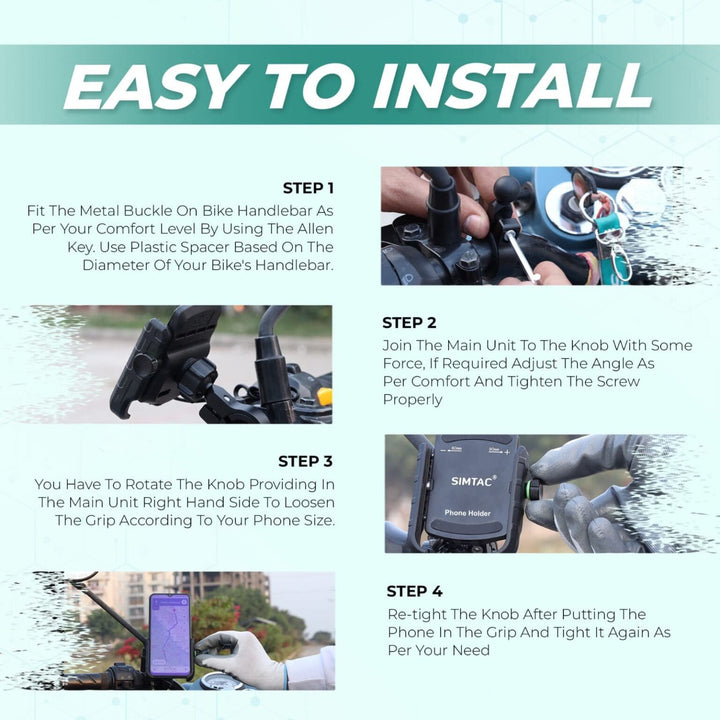 EASY TO INSTALL

STEP 1

Fit The Metal Buckle On Bike Handlebar As Per Your Comfort Level By Using The Allen Key. Use Plastic Spacer Based On The Diameter Of Your Bike's Handlebar.

STEP 2

Join The Main Unit To The Knob With Some Force, If Required Adjust The Angle As Per Comfort And Tighten The Screw Properly

STEP 3

You Have To Rotate The Knob Providing In The Main Unit Right Hand Side To Loosen The Grip According To Your Phone Size.

SIMTAC®

Phone Holder

STEP 4

Re-tight The Knob After Putting The Phone In The Grip And Tight It Again As Per Your Need